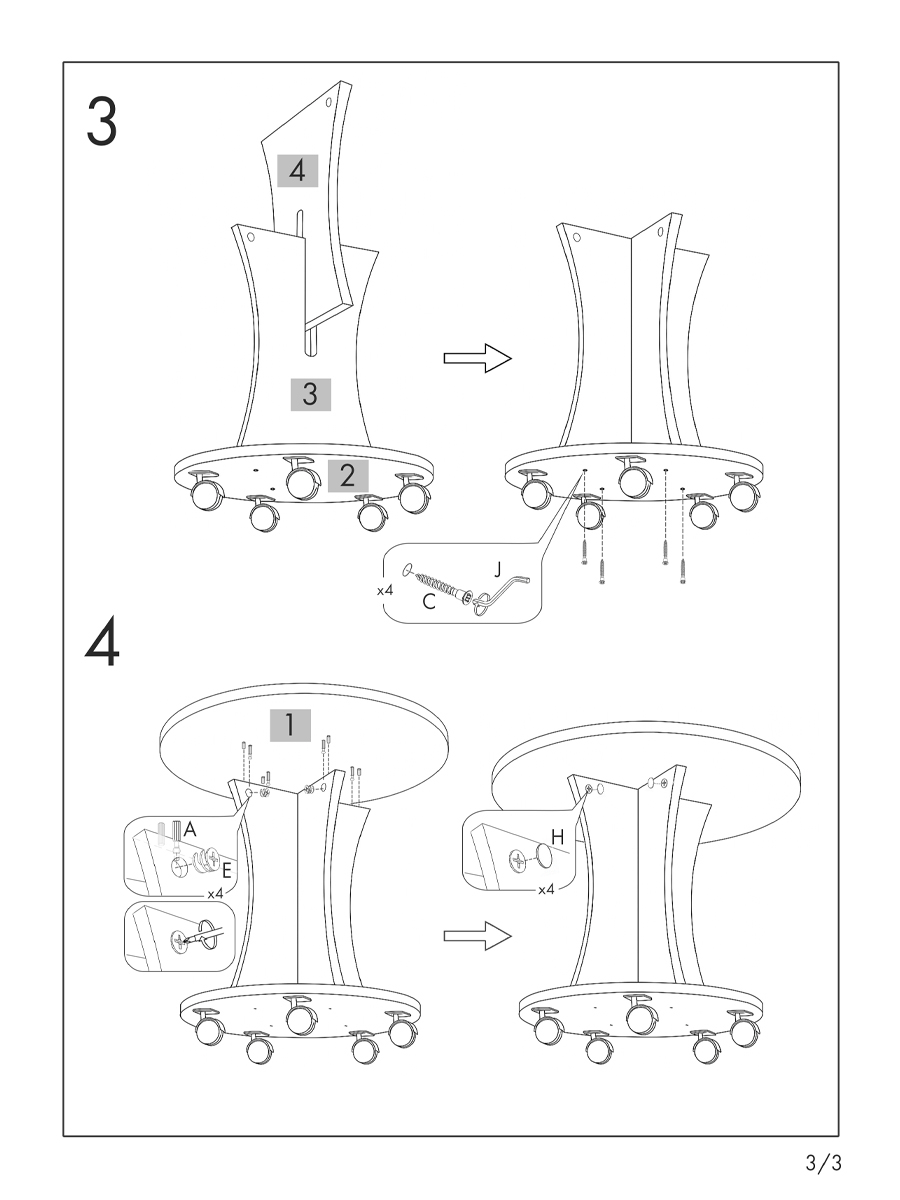 3

4

3

2

x4

C

J

4

1

A

E

x4

H

x4

3/3