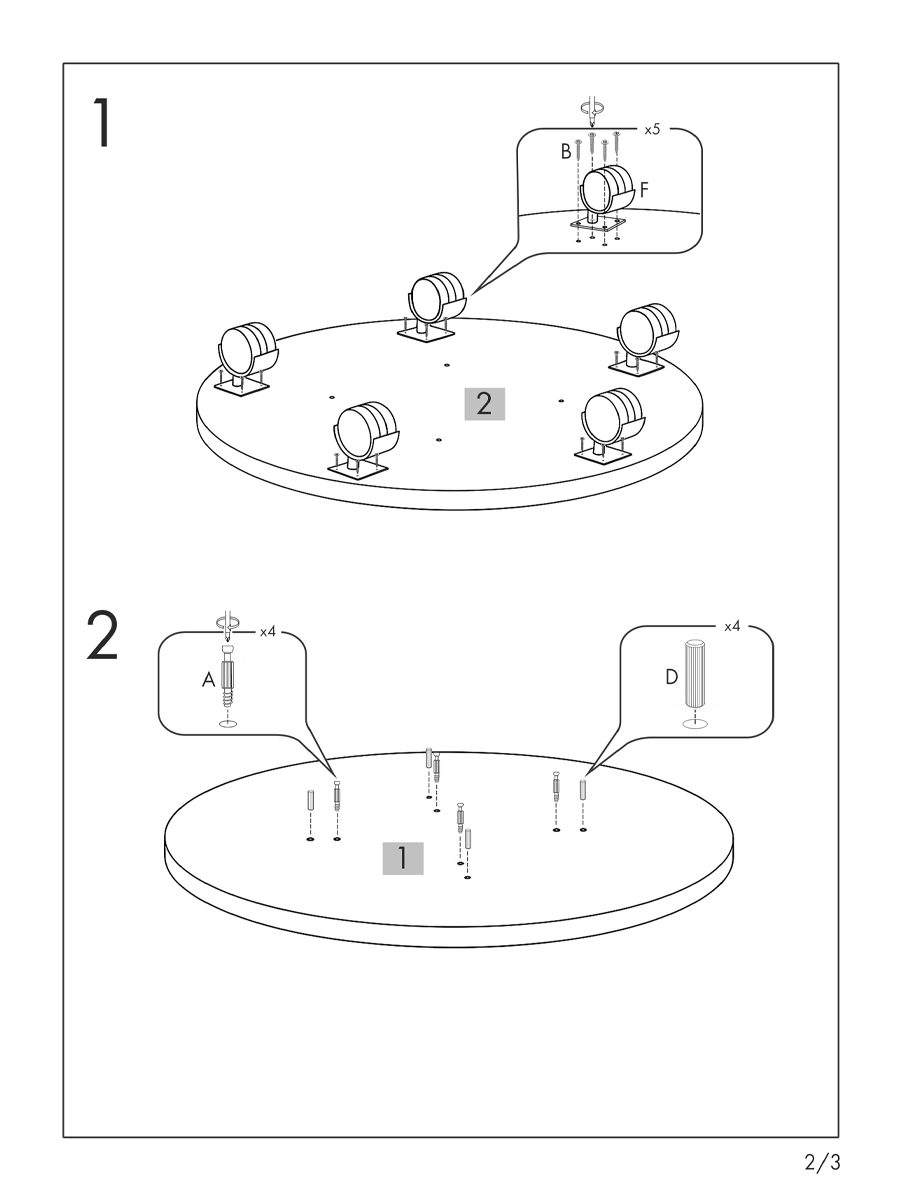 1

x5

B

F

2

2

x4

A

x4

D

1

2/3