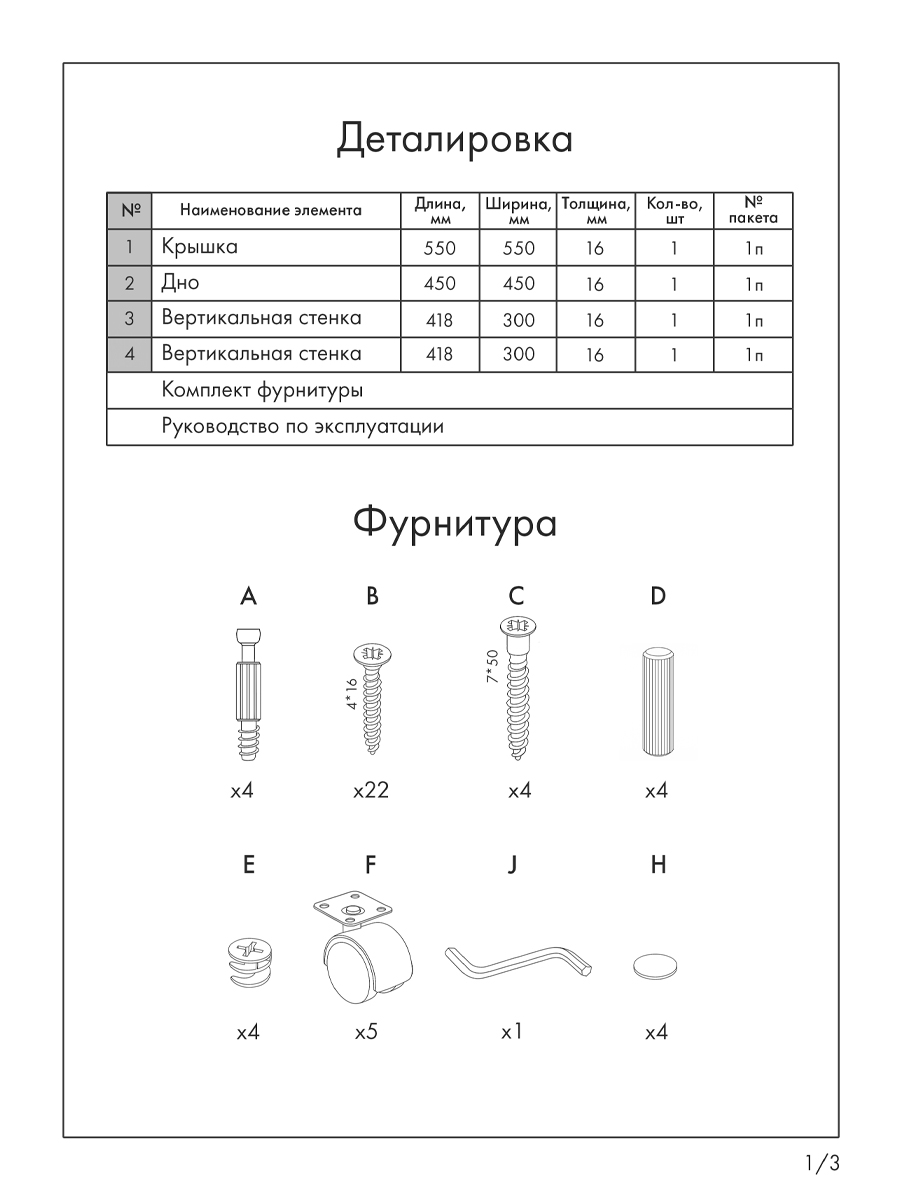 Деталировка

| № | Наименование элемента | Длина, мм | Ширина, мм | Толщина, мм | Кол-во, шт | № пакета |
|---|---|---|---|---|---|---|
| 1 | Крышка | 550 | 550 | 16 | 1 | 1п |
| 2 | Дно | 450 | 450 | 16 | 1 | 1п |
| 3 | Вертикальная стенка | 418 | 300 | 16 | 1 | 1п |
| 4 | Вертикальная стенка | 418 | 300 | 16 | 1 | 1п |
| | Комплект фурнитуры | | | | | |
| | Руководство по эксплуатации | | | | | |

Фурнитура

A
x4

B
4*16
x22

C
7*50
x4

D
x4

E
x4

F
x5

J
x1

H
x4

1/3